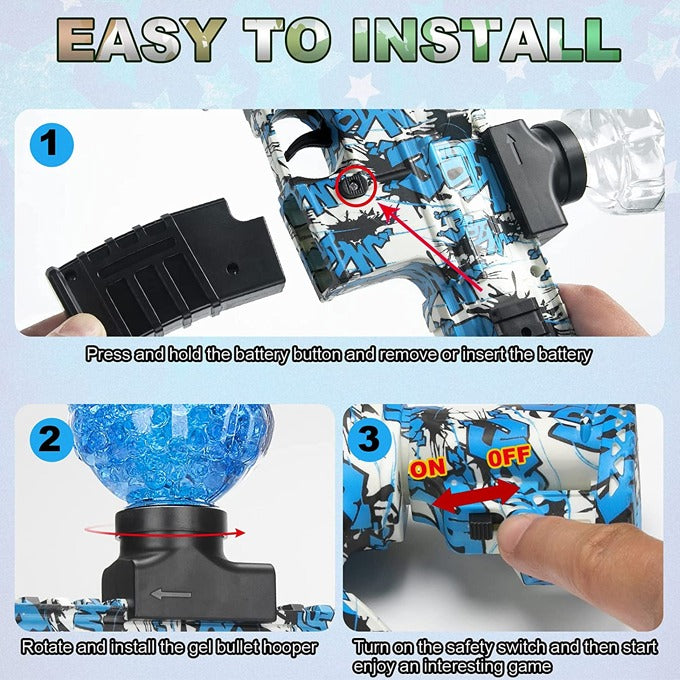 EASY TO INSTALL

1

Press and hold the battery button and remove or insert the battery

2

Rotate and install the gel bullet hooper

3

ON OFF

Turn on the safety switch and then start enjoy an interesting game